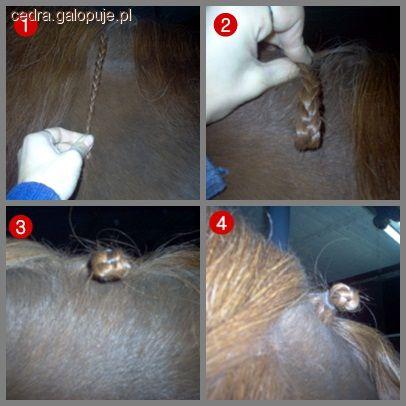 cedra.galopuje.pl
1
2
3
4